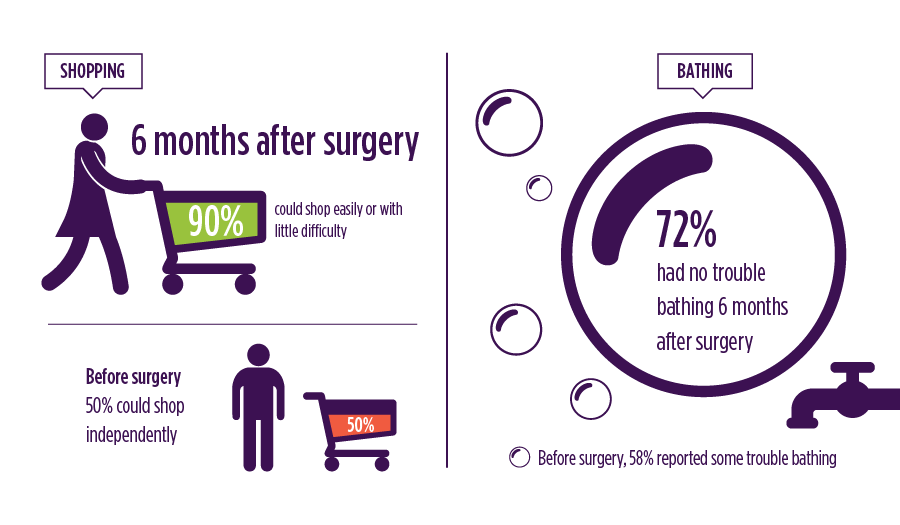 SHOPPING

6 months after surgery

90%

could shop easily or with little difficulty

Before surgery
50% could shop independently

50%

BATHING

72%
had no trouble bathing 6 months after surgery

Before surgery, 58% reported some trouble bathing