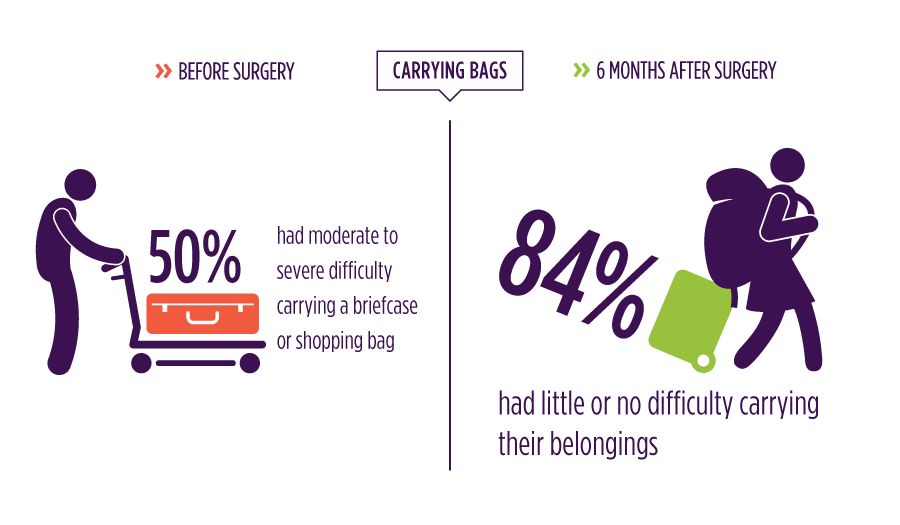 » BEFORE SURGERY

CARRYING BAGS

» 6 MONTHS AFTER SURGERY

50%

had moderate to severe difficulty carrying a briefcase or shopping bag

84%

had little or no difficulty carrying their belongings