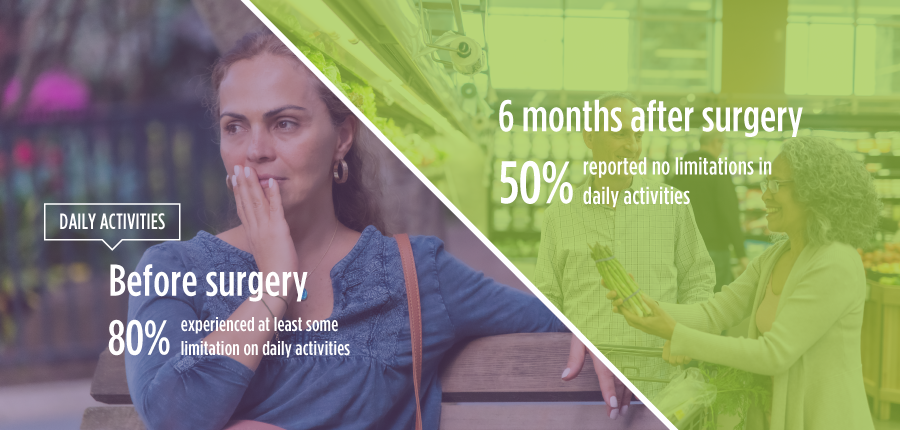 DAILY ACTIVITIES

Before surgery

80% experienced at least some limitation on daily activities

6 months after surgery

50% reported no limitations in daily activities